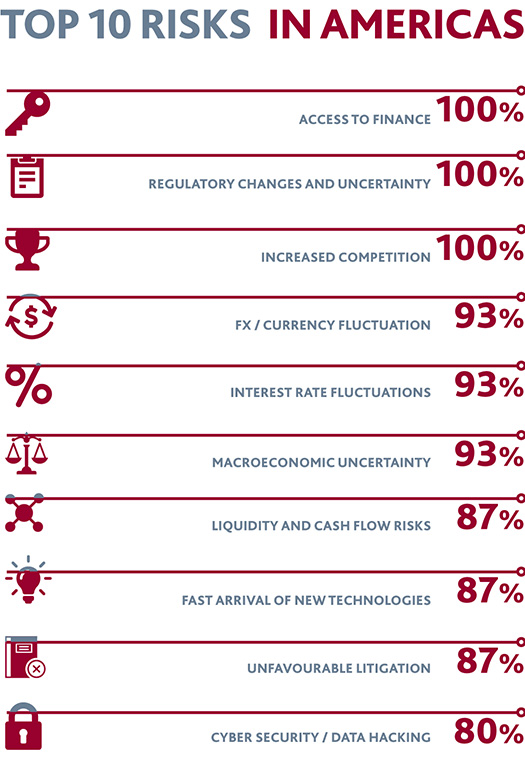 TOP 10 RISKS IN AMERICAS

ACCESS TO FINANCE 100%

REGULATORY CHANGES AND UNCERTAINTY 100%

INCREASED COMPETITION 100%

FX / CURRENCY FLUCTUATION 93%

INTEREST RATE FLUCTUATIONS 93%

MACROECONOMIC UNCERTAINTY 93%

LIQUIDITY AND CASH FLOW RISKS 87%

FAST ARRIVAL OF NEW TECHNOLOGIES 87%

UNFAVOURABLE LITIGATION 87%

CYBER SECURITY / DATA HACKING 80%