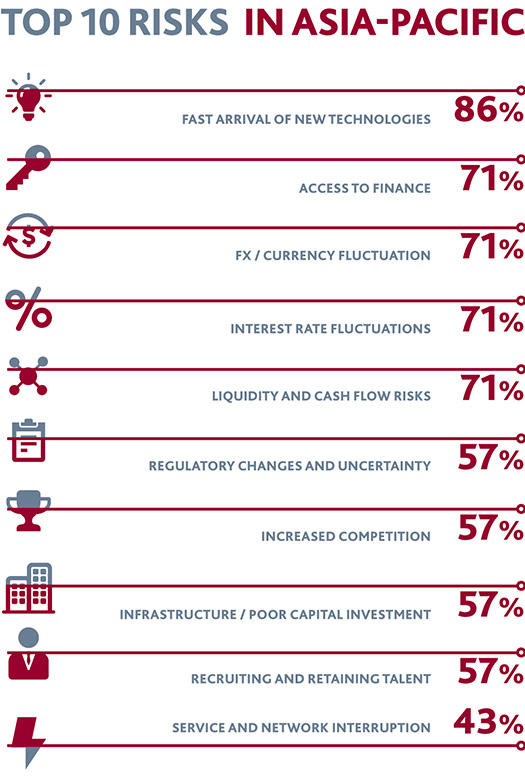 TOP 10 RISKS IN ASIA-PACIFIC

FAST ARRIVAL OF NEW TECHNOLOGIES 86%

ACCESS TO FINANCE 71%

FX / CURRENCY FLUCTUATION 71%

INTEREST RATE FLUCTUATIONS 71%

LIQUIDITY AND CASH FLOW RISKS 71%

REGULATORY CHANGES AND UNCERTAINTY 57%

INCREASED COMPETITION 57%

INFRASTRUCTURE / POOR CAPITAL INVESTMENT 57%

RECRUITING AND RETAINING TALENT 57%

SERVICE AND NETWORK INTERRUPTION 43%